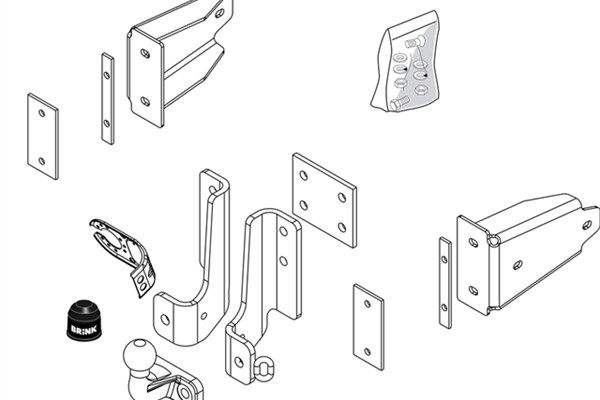 BRINK