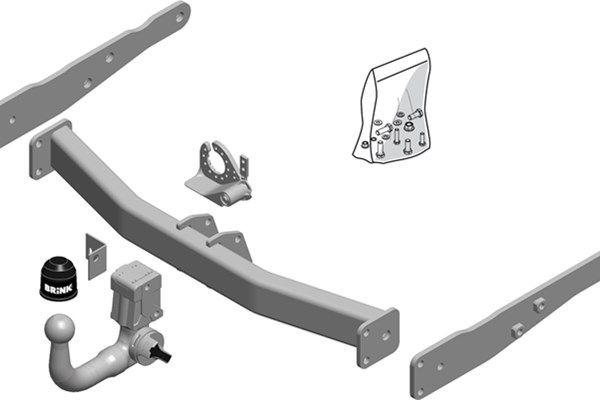 BRINK