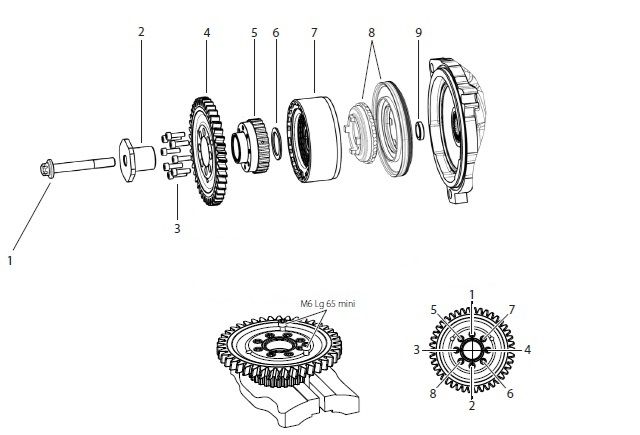 2
4
5
6
7
8
9
3
1

M6 Lg 65 mini

1
5
7
3
4
8
6
2