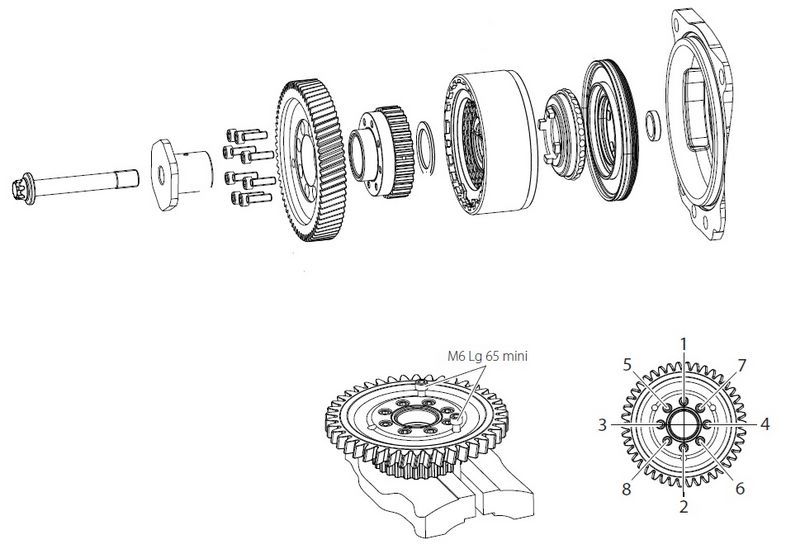 M6 Lg 65 mini

1
5
7
3
4
8
6
2