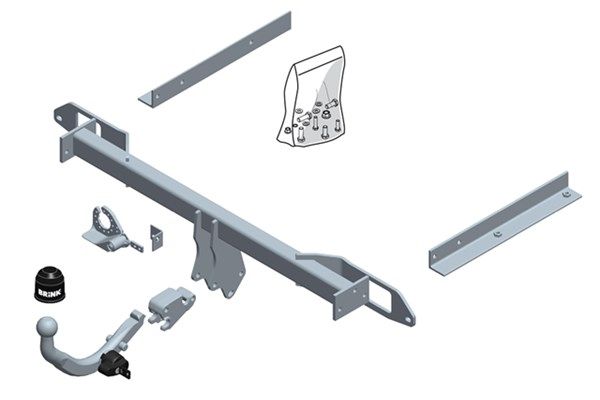 BRINK